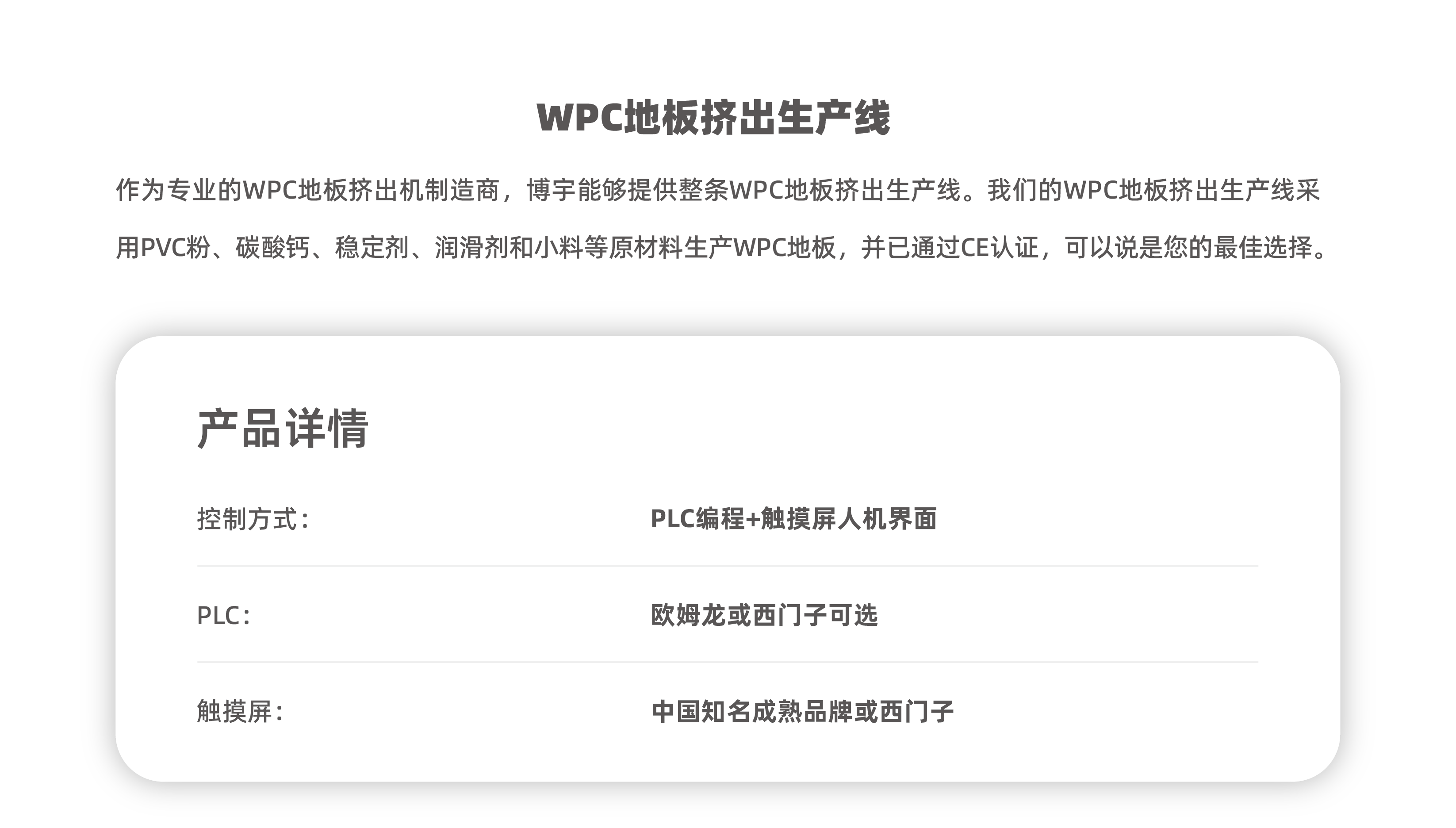 WPC地板挤出生产线

作为专业的WPC地板挤出机制造商，博宇能够提供整条WPC地板挤出生产线。我们的WPC地板挤出生产线采用PVC粉、碳酸钙、稳定剂、润滑剂和小料等原材料生产WPC地板，并已通过CE认证，可以说是您的最佳选择。

产品详情

| 控制方式： | PLC编程+触摸屏人机界面 |
|---|---|
| PLC： | 欧姆龙或西门子可选 |
| 触摸屏： | 中国知名成熟品牌或西门子 |